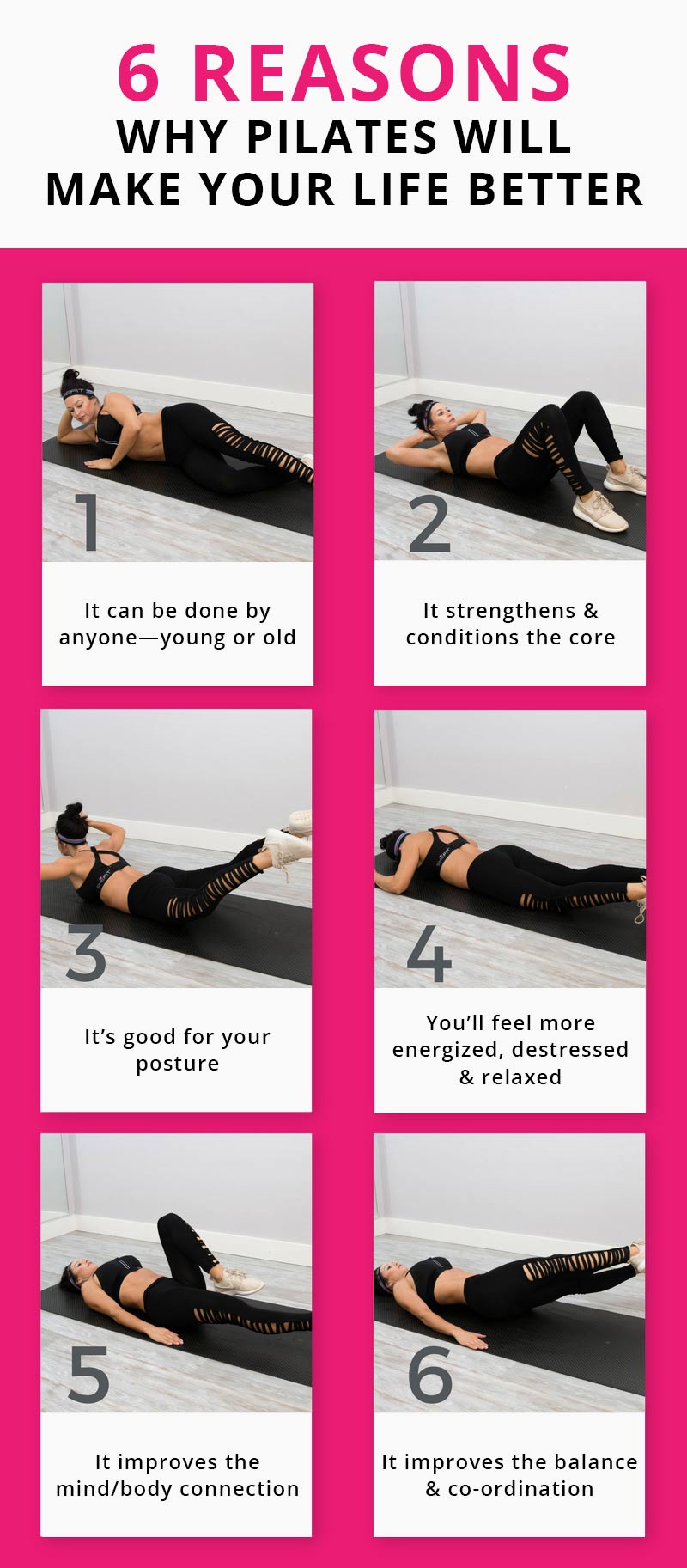 6 REASONS
WHY PILATES WILL
MAKE YOUR LIFE BETTER

1

It can be done by anyone—young or old

2

It strengthens & conditions the core

3

It's good for your posture

4

You'll feel more energized, destressed & relaxed

5

It improves the mind/body connection

6

It improves the balance & co-ordination